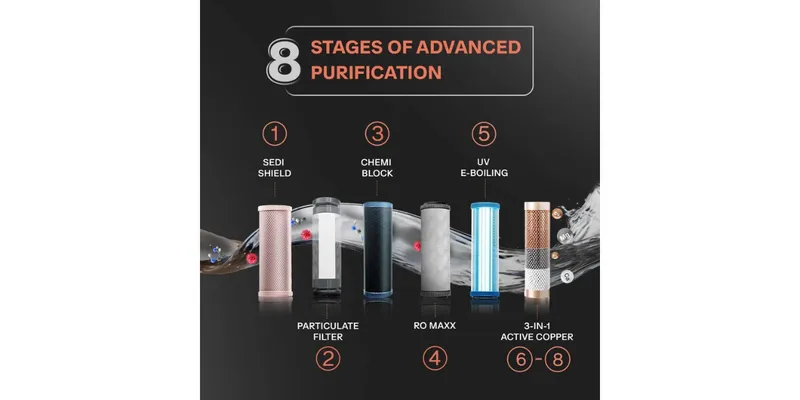 8 STAGES OF ADVANCED PURIFICATION

1
SEDI SHIELD

3
CHEMI BLOCK

5
UV E-BOILING

PARTICULATE FILTER
2

RO MAXX
4

3-IN-1 ACTIVE COPPER
6 - 8